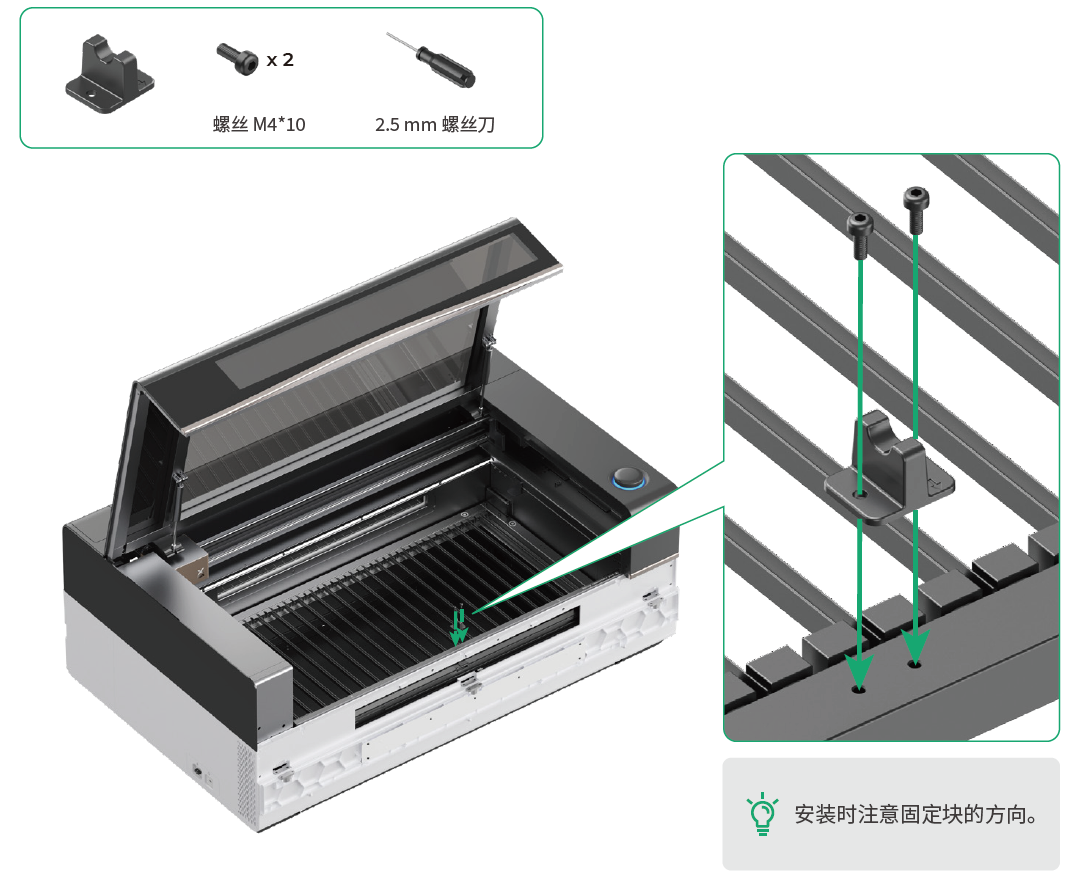 x 2

螺丝 M4*10

2.5 mm 螺丝刀

安装时注意固定块的方向。