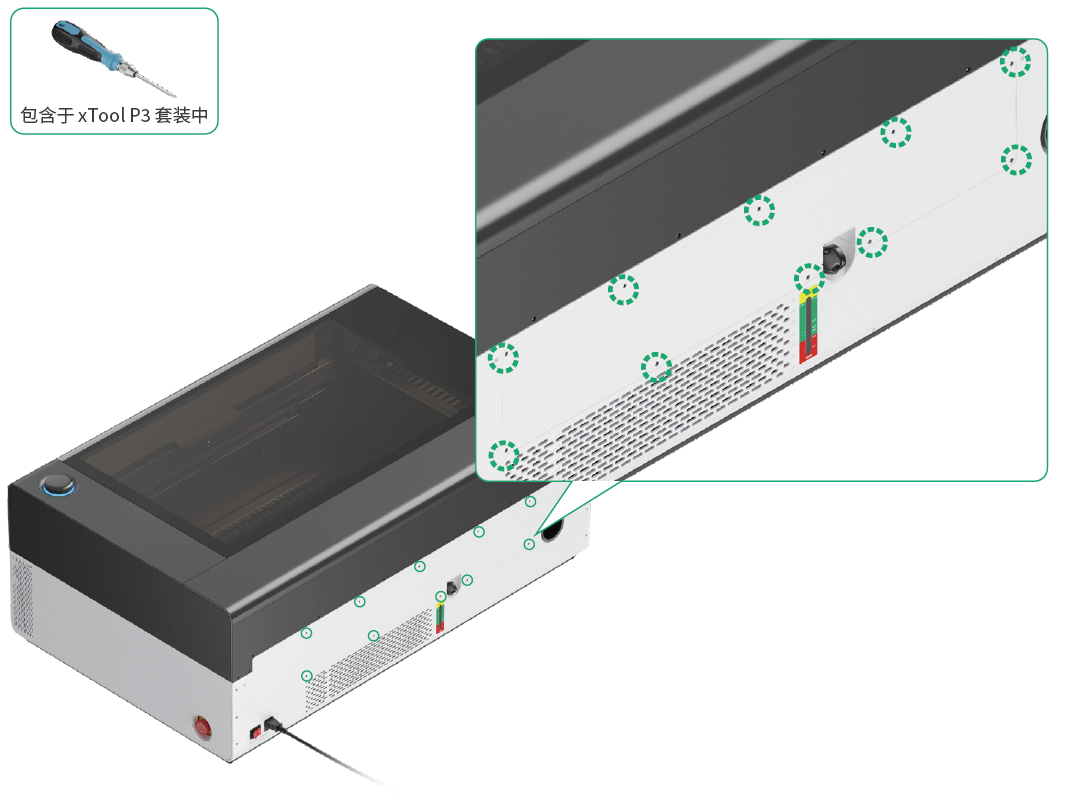 包含于 xTool P3 套装中