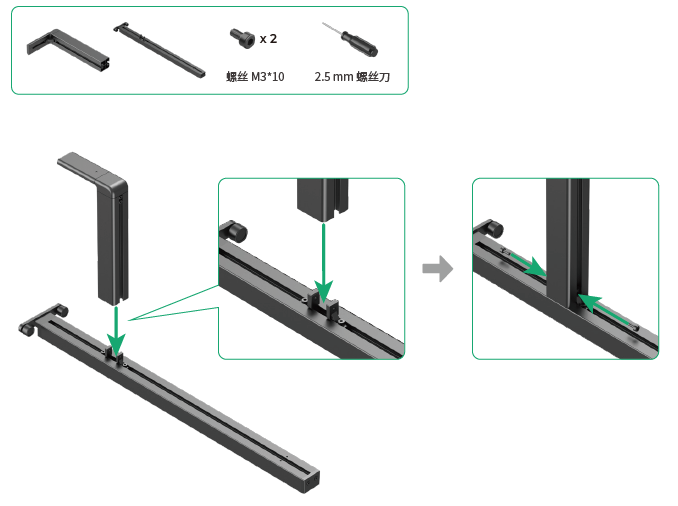 x 2

螺丝 M3*10

2.5 mm 螺丝刀