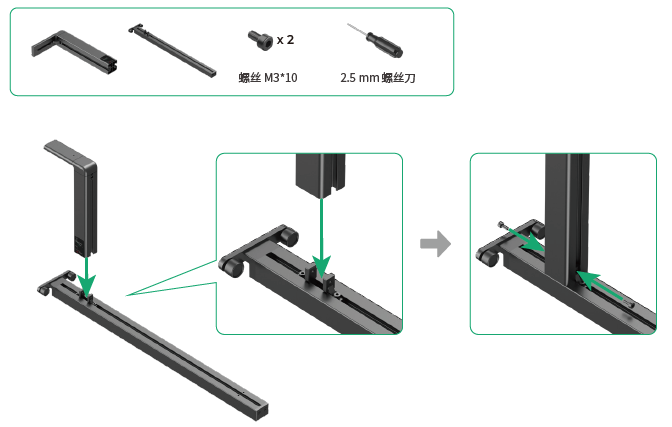 x 2

螺丝 M3*10

2.5 mm 螺丝刀