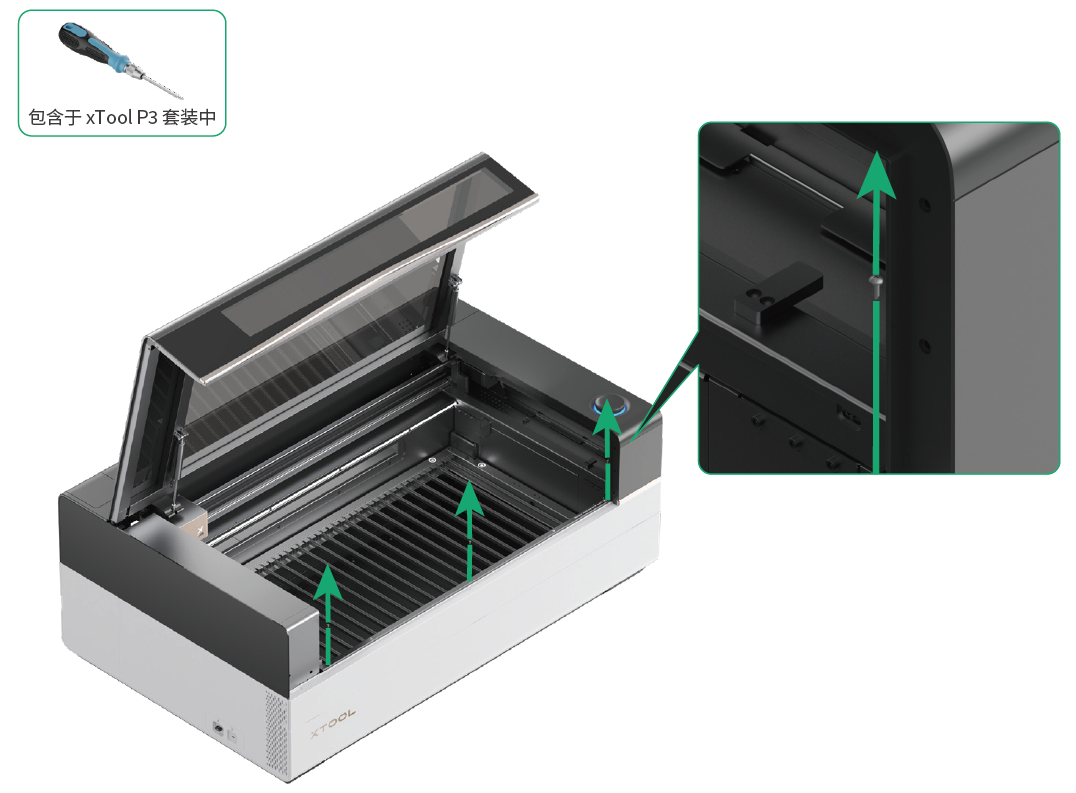 包含于 xTool P3 套装中

xTOOL