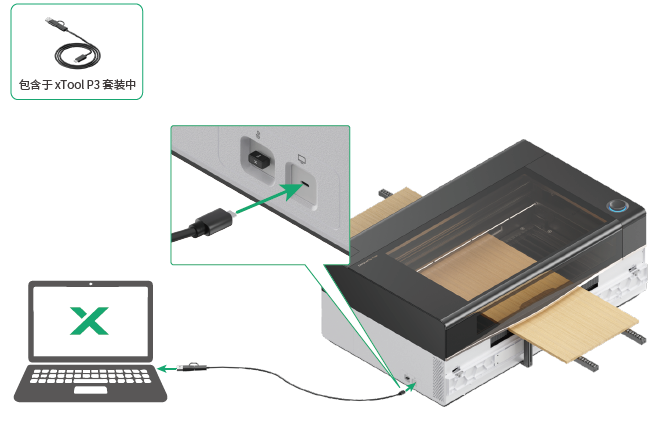 包含于 xTool P3 套装中