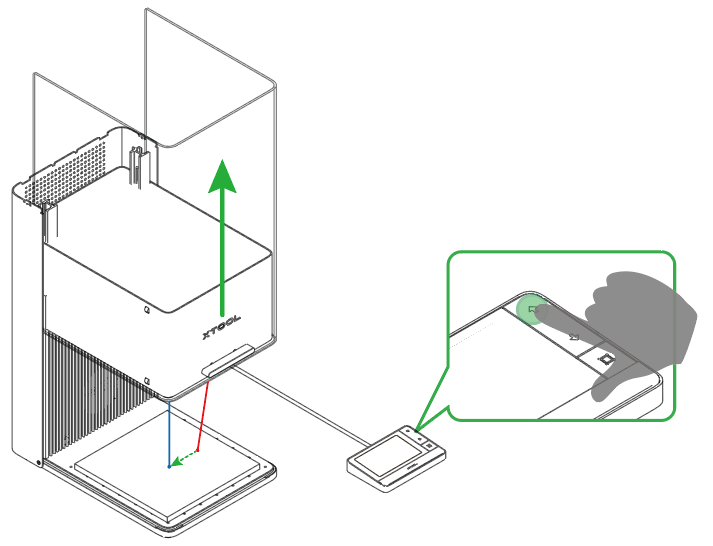 XTOOL