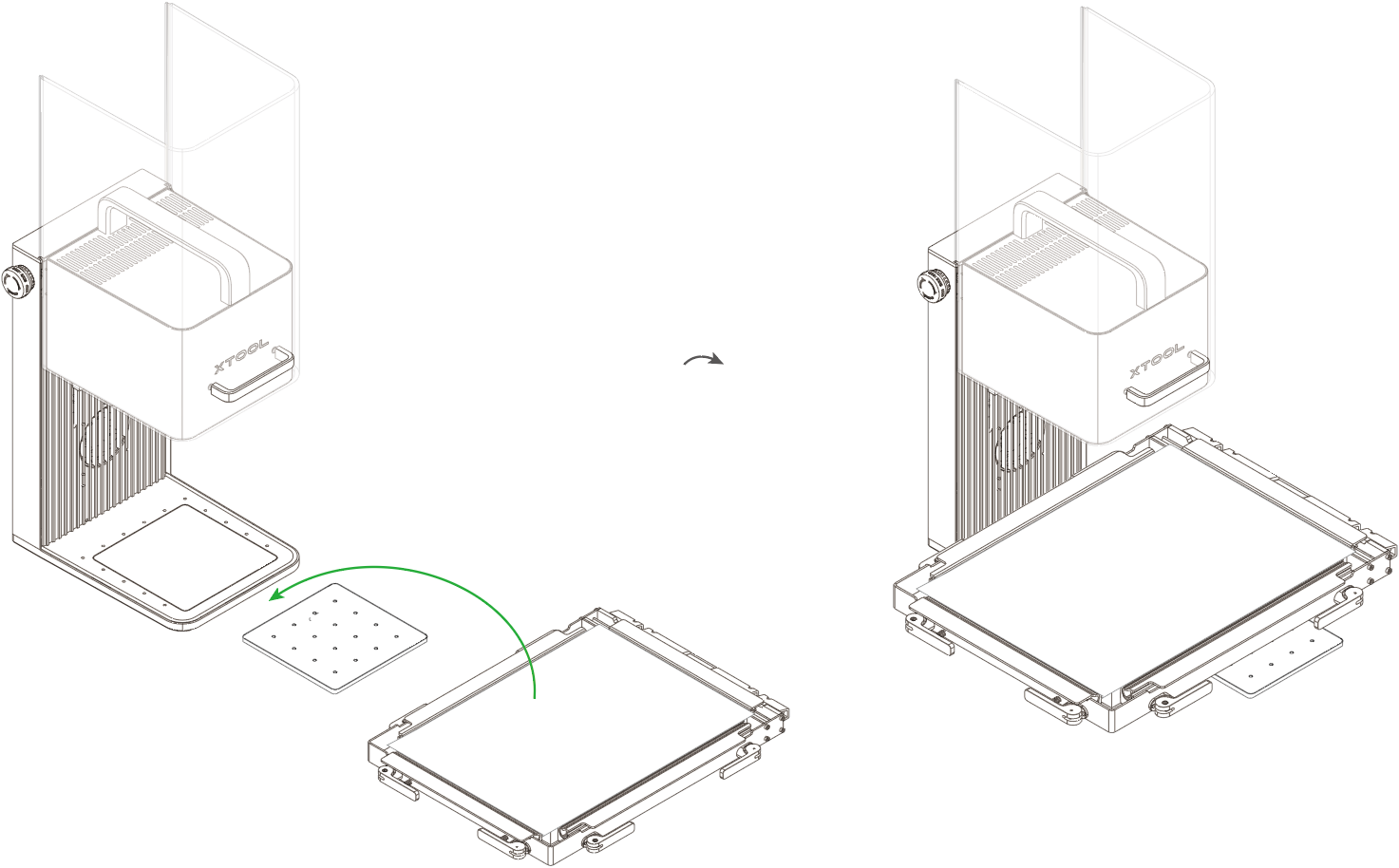 XTOOL

XTOOL