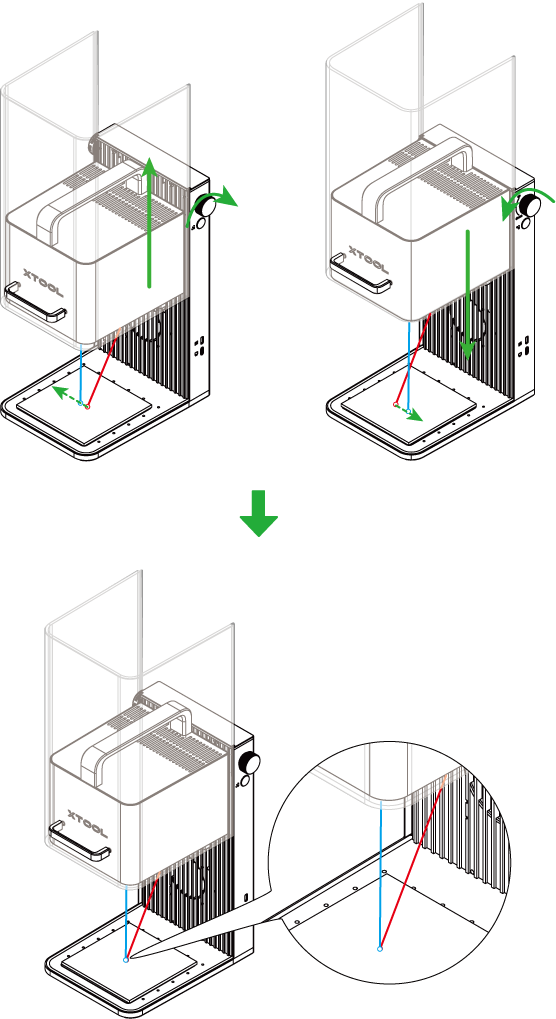 XTOOL

XTOOL

XTOOL