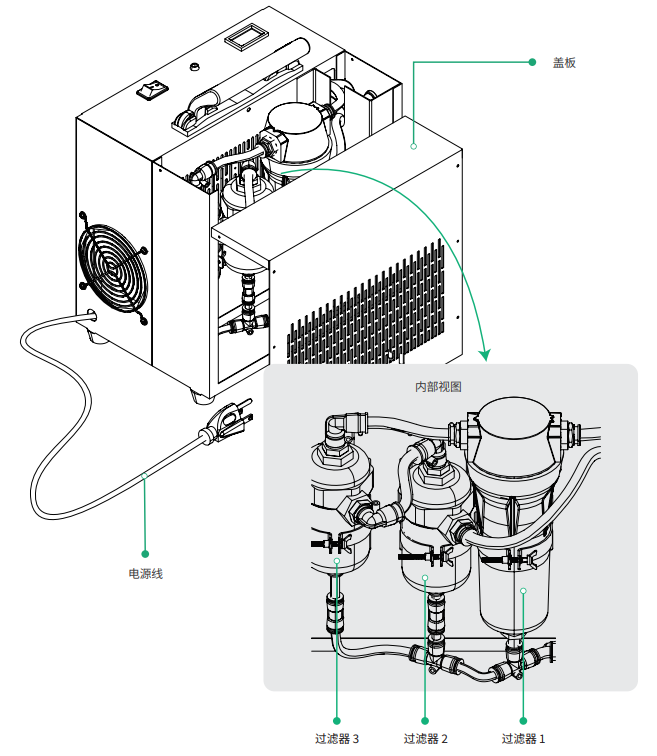 盖板

内部视图

电源线

过滤器 3

过滤器 2

过滤器 1