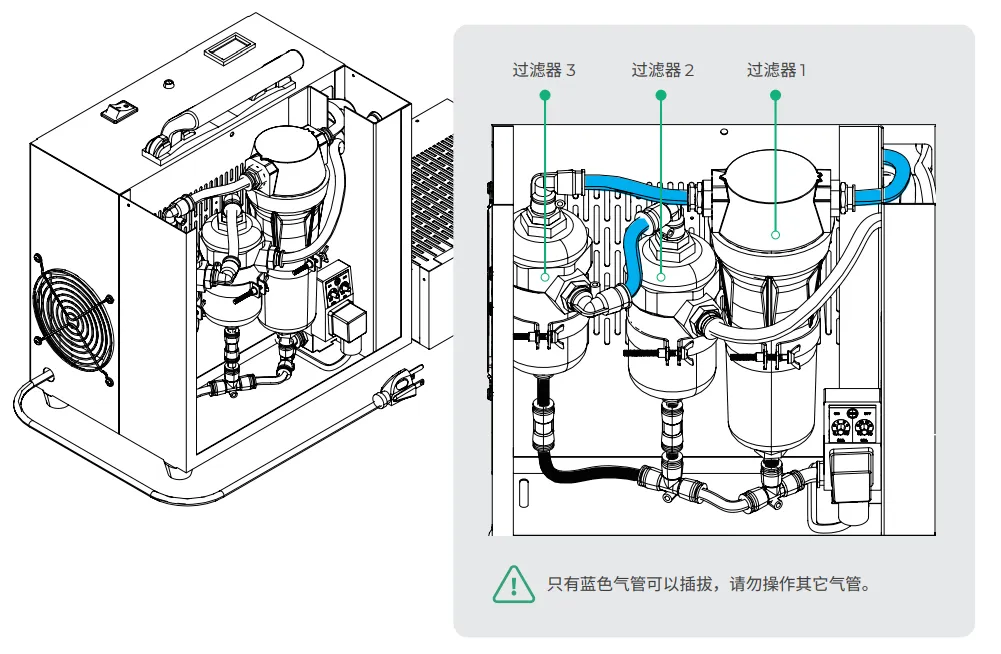 过滤器 3
过滤器 2
过滤器 1

只有蓝色气管可以插拔，请勿操作其它气管。