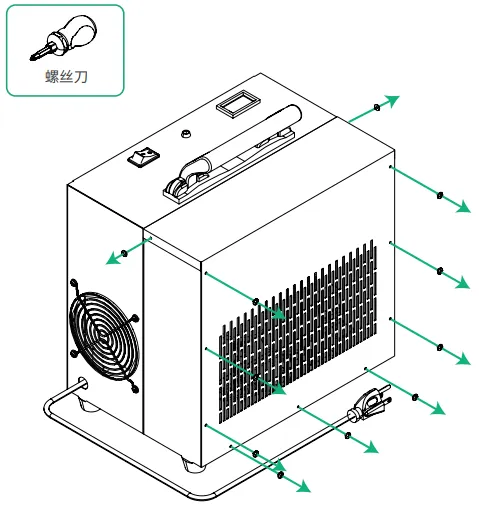 螺丝刀