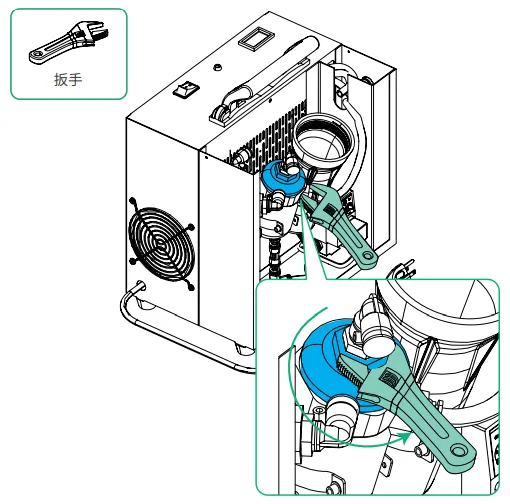 扳手