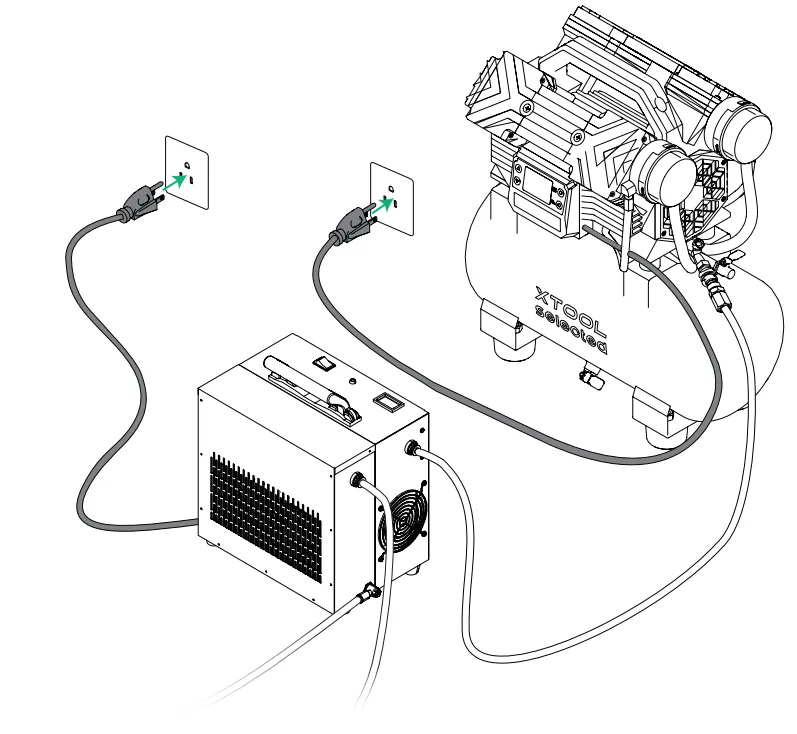 XTOOL
selected