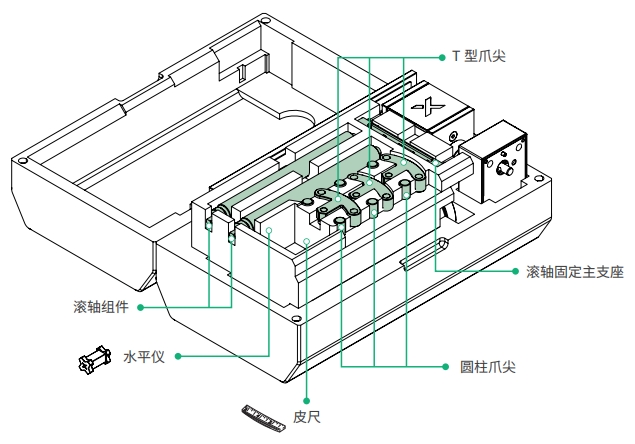 T 型爪尖

滚轴固定主支座

滚轴组件

水平仪

圆柱爪尖

皮尺