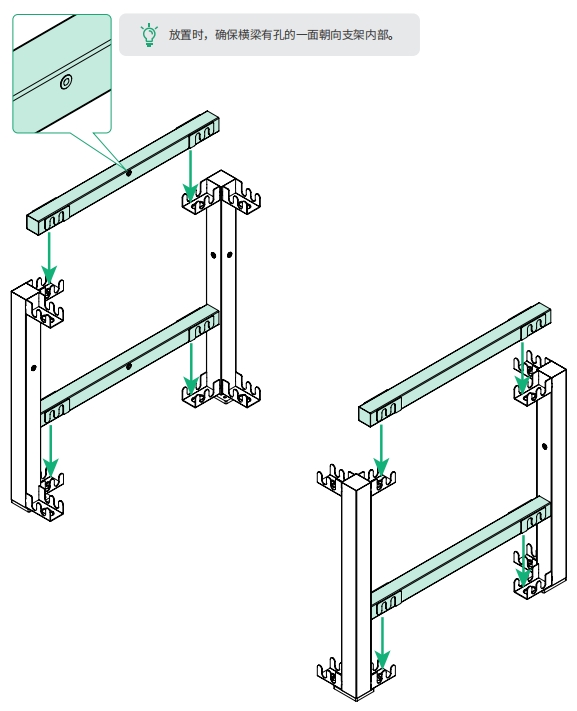 放置时，确保横梁有孔的一面朝向支架内部。