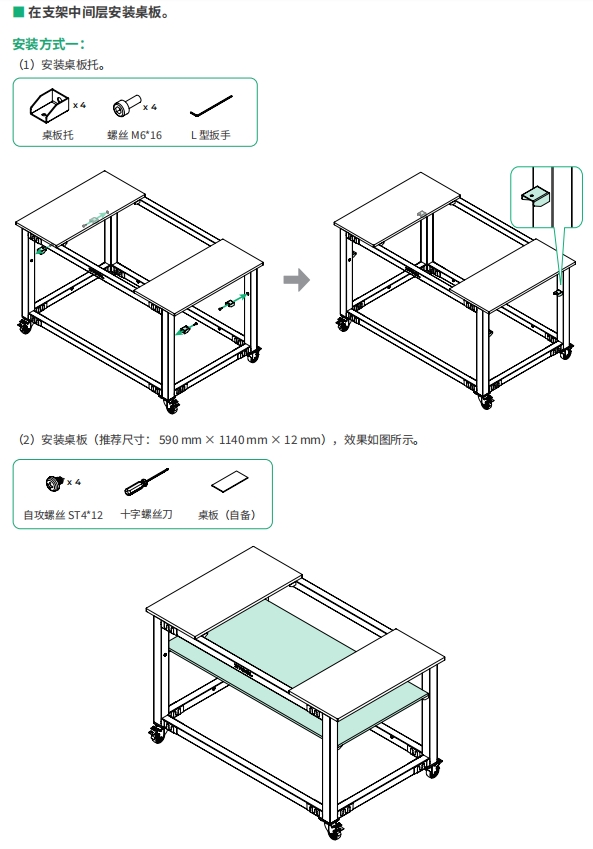 ■ 在支架中间层安装桌板。

安装方式一：

（1）安装桌板托。

x 4 x 4

桌板托 螺丝 M6*16 L 型扳手

（2）安装桌板（推荐尺寸：590 mm × 1140 mm × 12 mm），效果如图所示。

x 4

自攻螺丝 ST4*12 十字螺丝刀 桌板（自备）