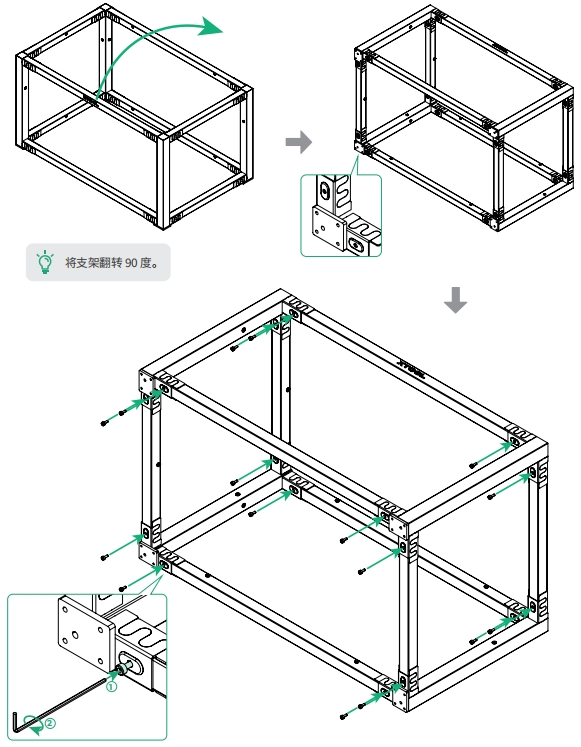 将支架翻转 90 度。

①

②