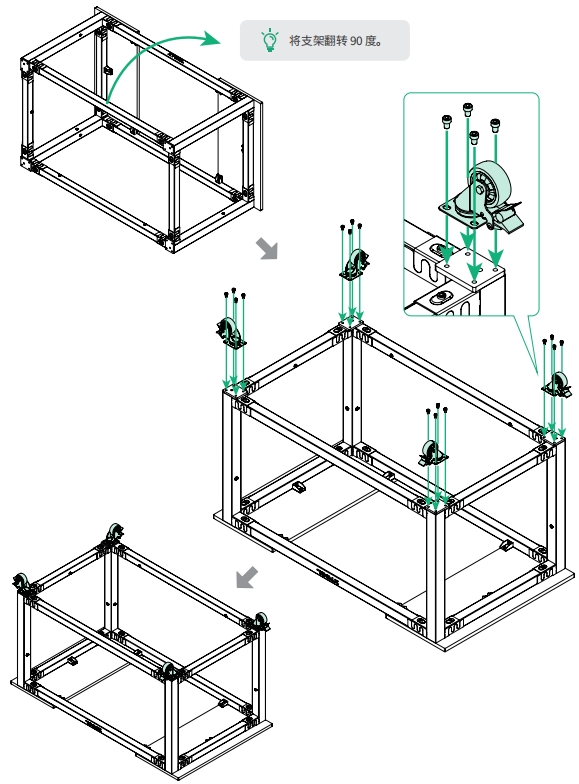 将支架翻转 90 度。