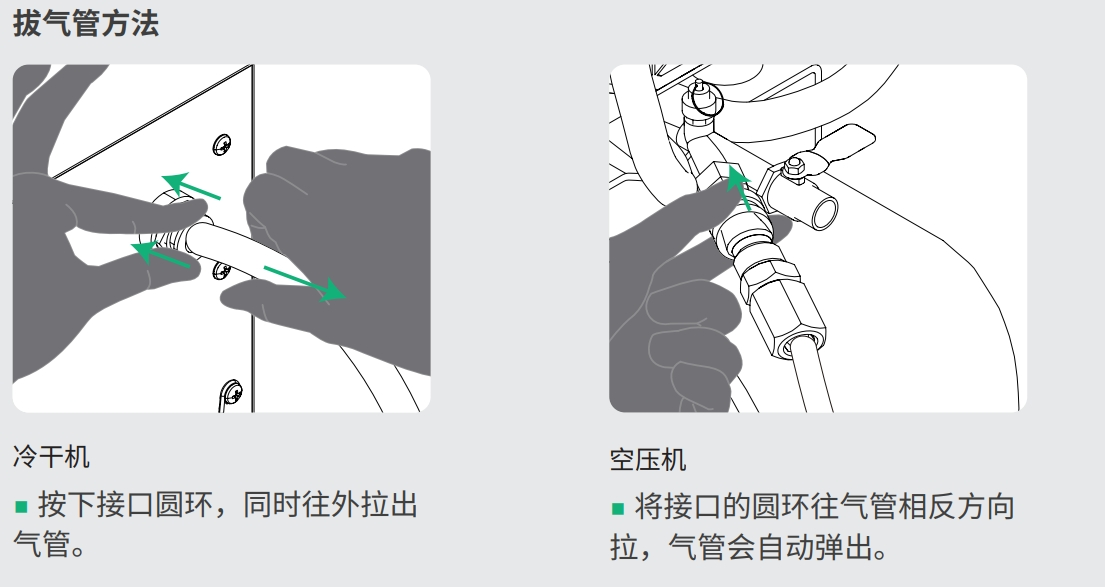 拔气管方法

冷干机

■ 按下接口圆环，同时往外拉出气管。

空压机

■ 将接口的圆环往气管相反方向拉，气管会自动弹出。