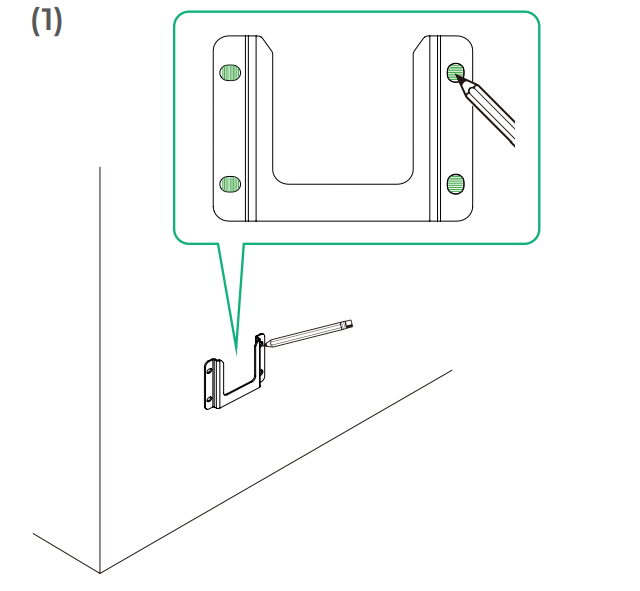 (1)