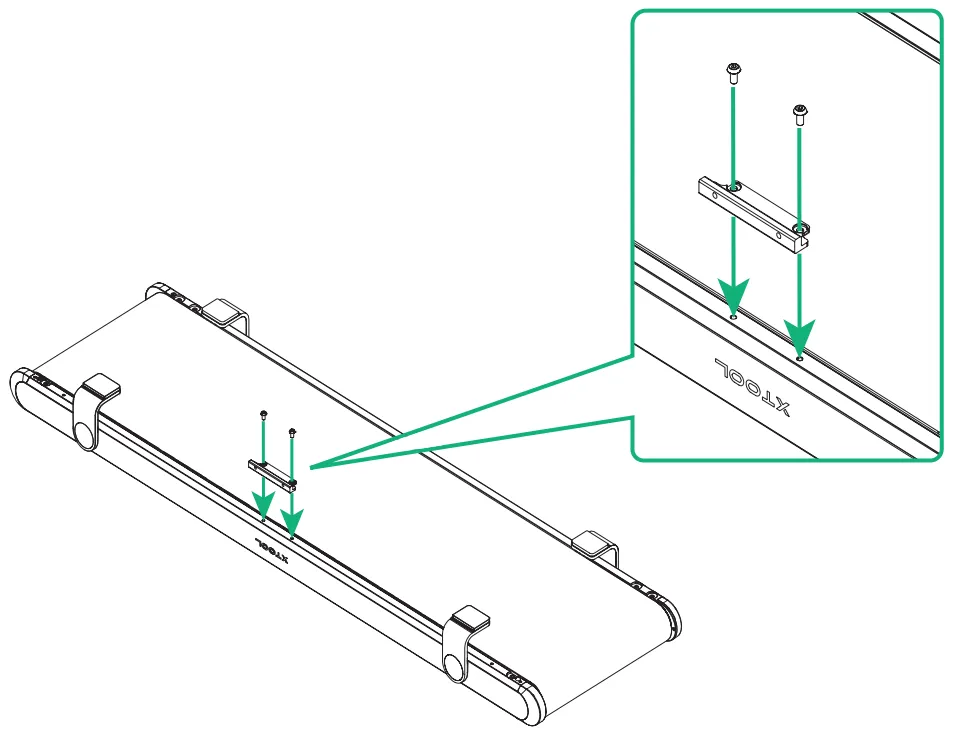 xTOOL

xTOOL