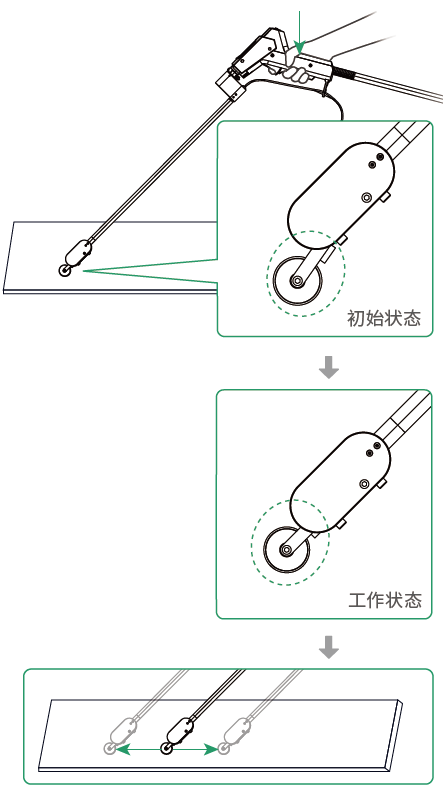 初始状态

工作状态